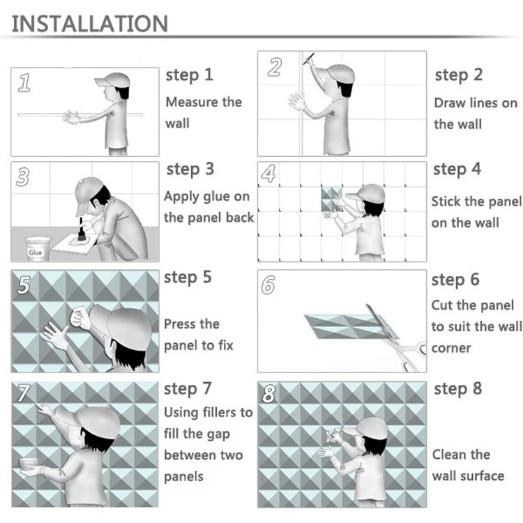 INSTALLATION

1

step 1
Measure the wall

2

step 2
Draw lines on the wall

3

Glue

step 3
Apply glue on the panel back

4

step 4
Stick the panel on the wall

5

step 5
Press the panel to fix

6

step 6
Cut the panel to suit the wall corner

7

step 7
Using fillers to fill the gap between two panels

8

step 8
Clean the wall surface