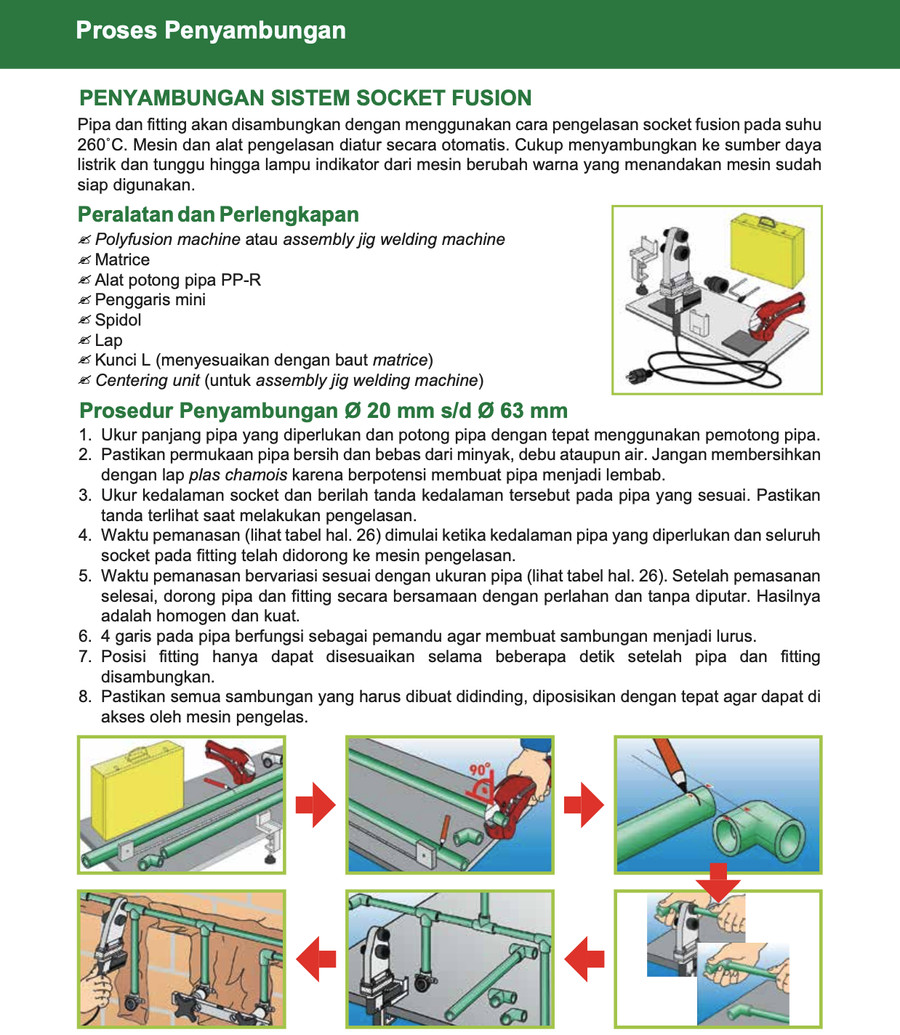 Proses Penyambungan

PENYAMBUNGAN SISTEM SOCKET FUSION

Pipa dan fitting akan disambungkan dengan menggunakan cara pengelasan socket fusion pada suhu 260˚C. Mesin dan alat pengelasan diatur secara otomatis. Cukup menyambungkan ke sumber daya listrik dan tunggu hingga lampu indikator dari mesin berubah warna yang menandakan mesin sudah siap digunakan.

Peralatan dan Perlengkapan

✍ Polyfusion machine atau assembly jig welding machine
✍ Matrice
✍ Alat potong pipa PP-R
✍ Penggaris mini
✍ Spidol
✍ Lap
✍ Kunci L (menyesuaikan dengan baut matrice)
✍ Centering unit (untuk assembly jig welding machine)

Prosedur Penyambungan Ø 20 mm s/d Ø 63 mm

1. Ukur panjang pipa yang diperlukan dan potong pipa dengan tepat menggunakan pemotong pipa.
2. Pastikan permukaan pipa bersih dan bebas dari minyak, debu ataupun air. Jangan membersihkan dengan lap plas chamois karena berpotensi membuat pipa menjadi lembab.
3. Ukur kedalaman socket dan berilah tanda kedalaman tersebut pada pipa yang sesuai. Pastikan tanda terlihat saat melakukan pengelasan.
4. Waktu pemanasan (lihat tabel hal. 26) dimulai ketika kedalaman pipa yang diperlukan dan seluruh socket pada fitting telah didorong ke mesin pengelasan.
5. Waktu pemanasan bervariasi sesuai dengan ukuran pipa (lihat tabel hal. 26). Setelah pemasanan selesai, dorong pipa dan fitting secara bersamaan dengan perlahan dan tanpa diputar. Hasilnya adalah homogen dan kuat.
6. 4 garis pada pipa berfungsi sebagai pemandu agar membuat sambungan menjadi lurus.
7. Posisi fitting hanya dapat disesuaikan selama beberapa detik setelah pipa dan fitting disambungkan.
8. Pastikan semua sambungan yang harus dibuat didinding, diposisikan dengan tepat agar dapat di akses oleh mesin pengelas.

90°