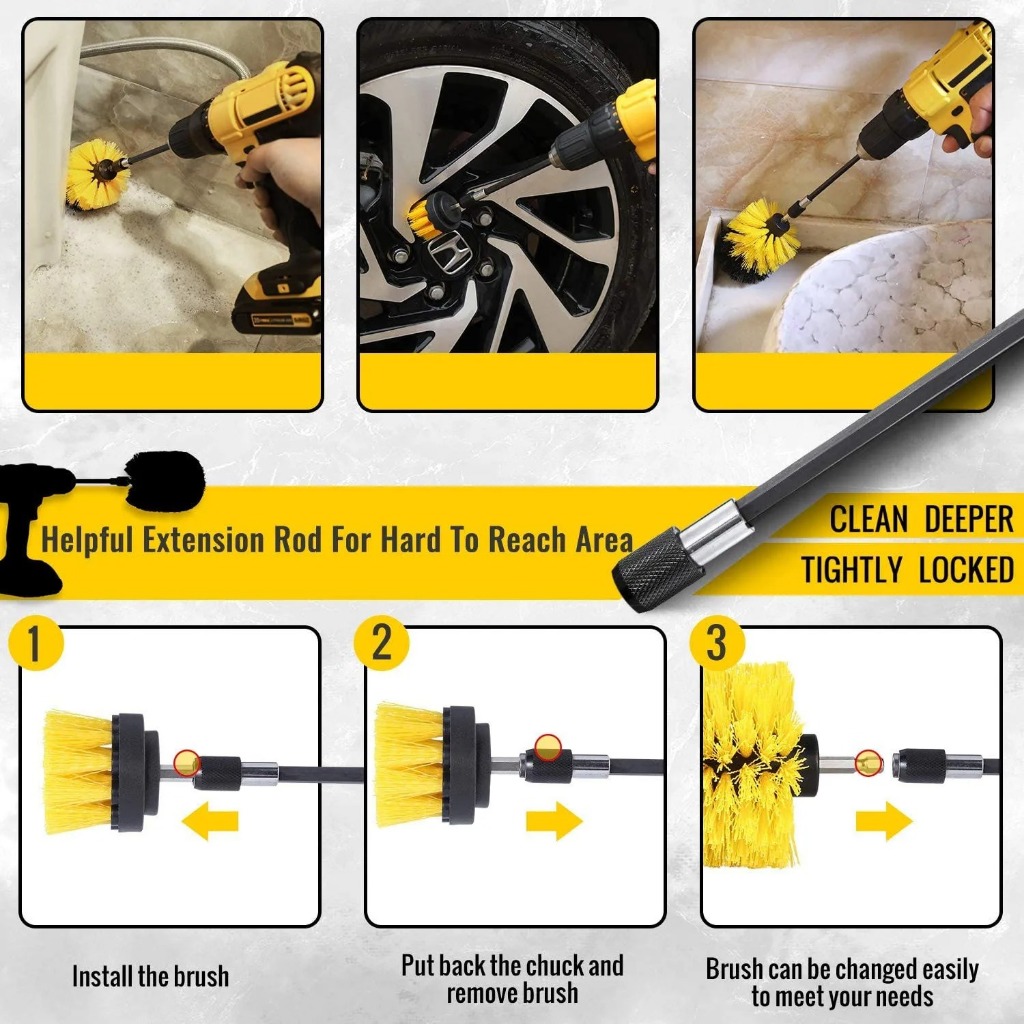 Helpful Extension Rod For Hard To Reach Area

CLEAN DEEPER

TIGHTLY LOCKED

1

2

3

Install the brush

Put back the chuck and remove brush

Brush can be changed easily to meet your needs