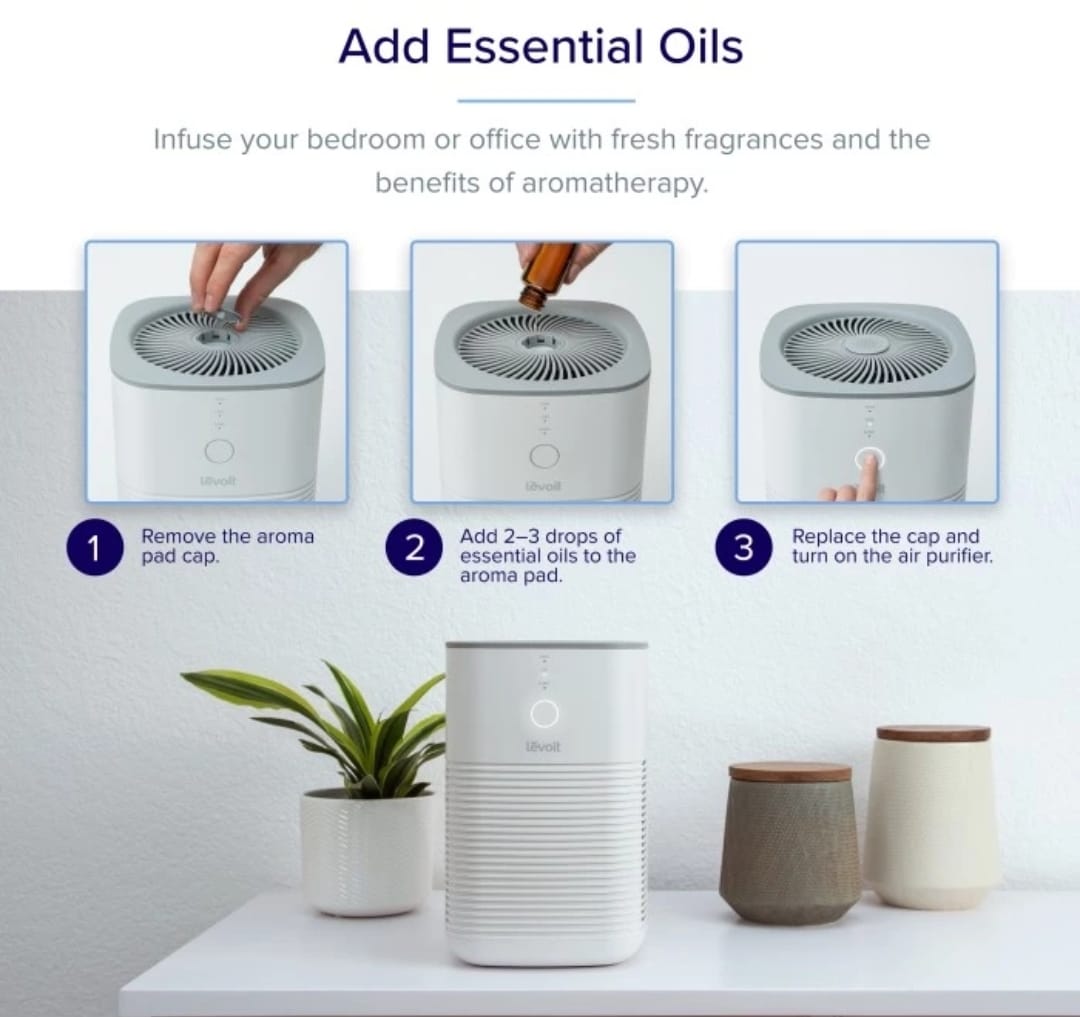 Add Essential Oils

Infuse your bedroom or office with fresh fragrances and the benefits of aromatherapy.

levoit

levoit

1 Remove the aroma pad cap.

2 Add 2–3 drops of essential oils to the aroma pad.

3 Replace the cap and turn on the air purifier.

levoit