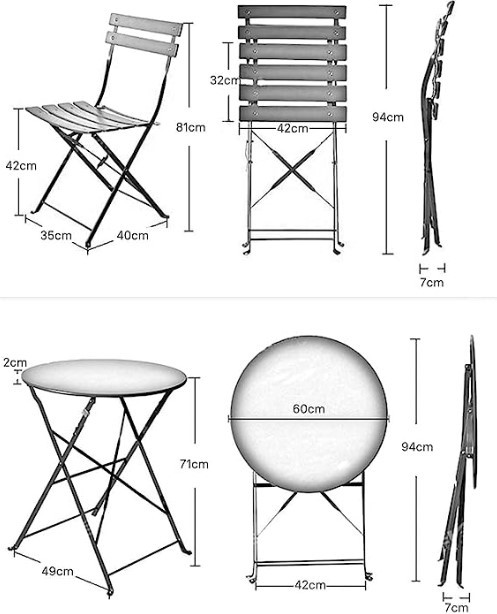 81cm
42cm
35cm
40cm
32cm
42cm
94cm
7cm
2cm
71cm
49cm
60cm
42cm
94cm
7cm