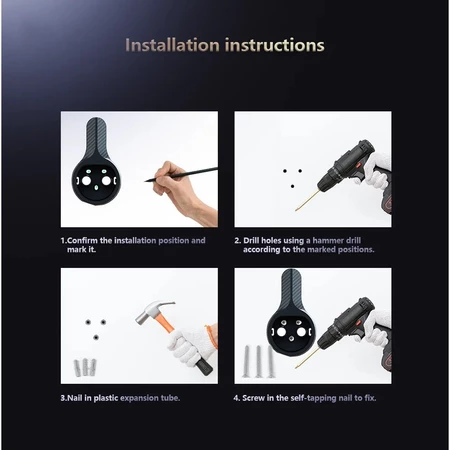 Installation instructions

1.Confirm the installation position and mark it.

2. Drill holes using a hammer drill according to the marked positions.

3.Nail in plastic expansion tube.

4. Screw in the self-tapping nail to fix.