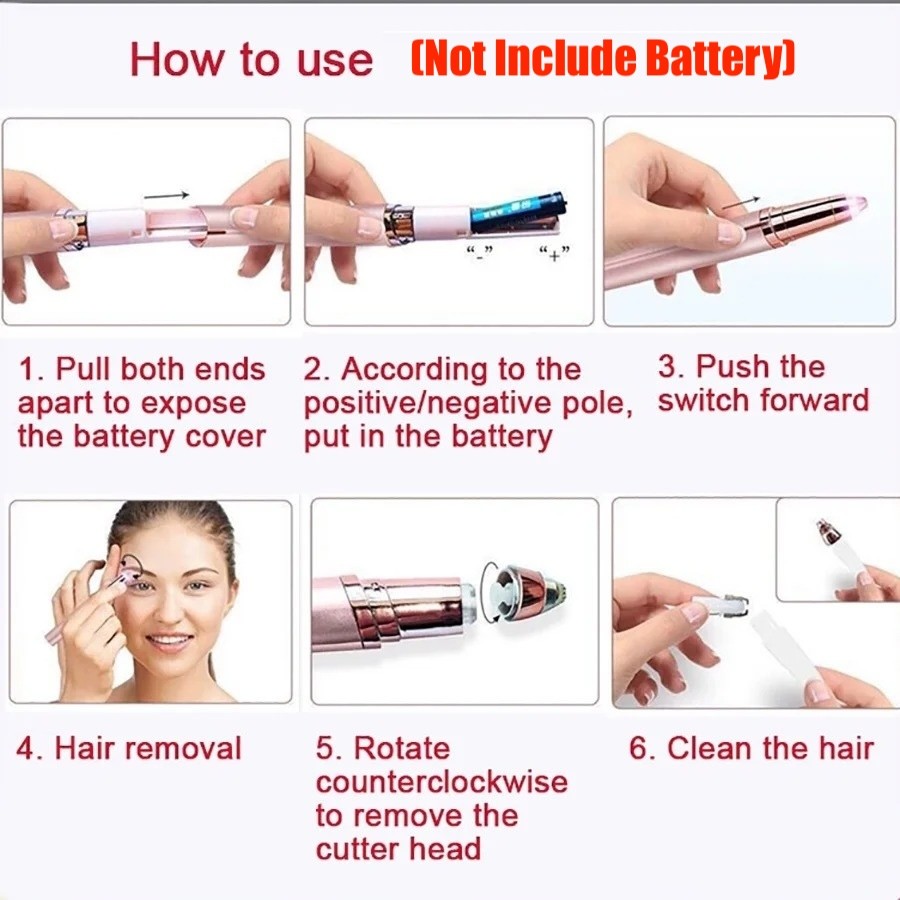 How to use (Not Include Battery)

"-" "+"

1. Pull both ends apart to expose the battery cover

2. According to the positive/negative pole, put in the battery

3. Push the switch forward

4. Hair removal

5. Rotate counterclockwise to remove the cutter head

6. Clean the hair