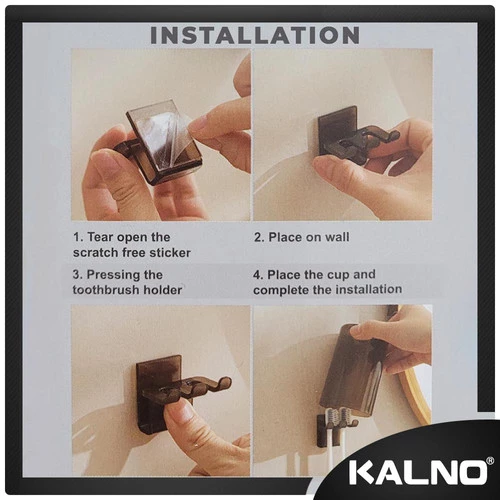 INSTALLATION

1. Tear open the scratch free sticker

2. Place on wall

3. Pressing the toothbrush holder

4. Place the cup and complete the installation

KALNO®