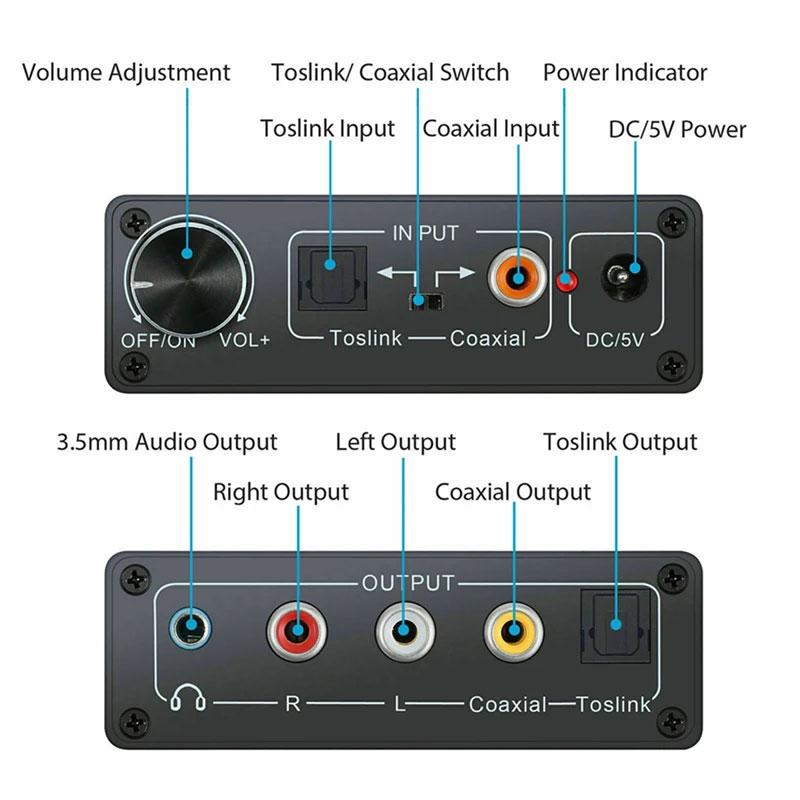 Volume Adjustment
Toslink/ Coaxial Switch
Power Indicator
Toslink Input
Coaxial Input
DC/5V Power

INPUT
OFF/ON VOL+
Toslink Coaxial
DC/5V

3.5mm Audio Output
Left Output
Toslink Output
Right Output
Coaxial Output

OUTPUT
R L Coaxial Toslink