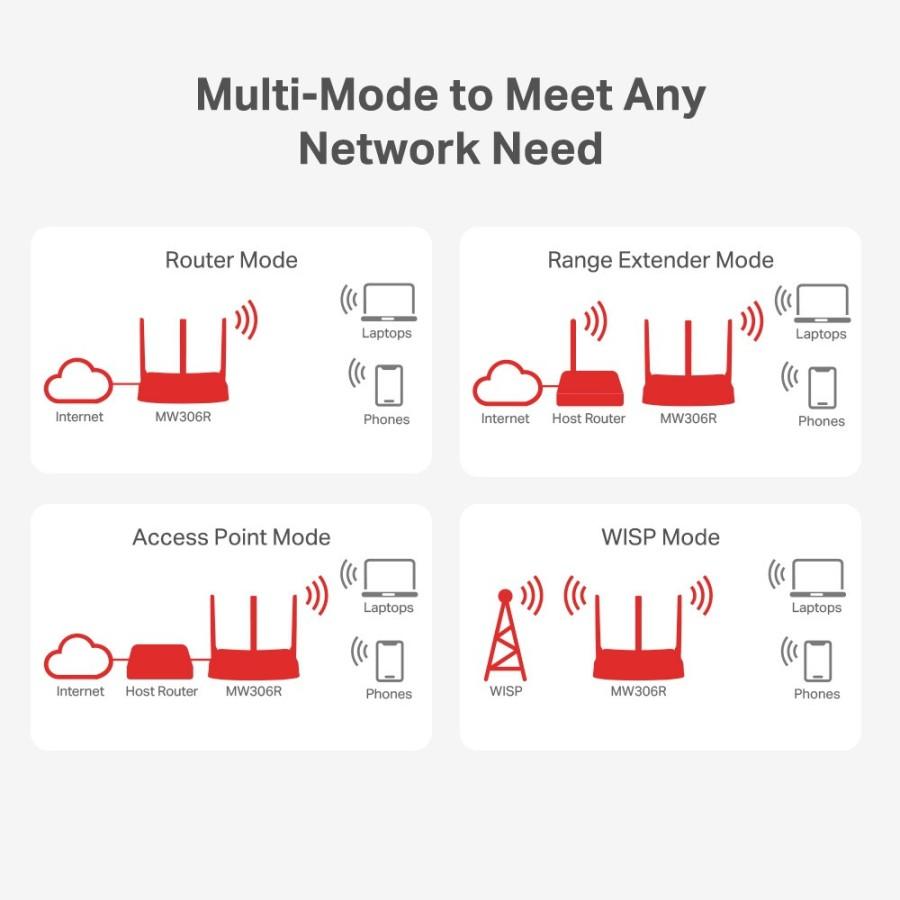 Multi-Mode to Meet Any Network Need

Router Mode

Internet MW306R

Laptops

Phones

Range Extender Mode

Internet Host Router MW306R

Laptops

Phones

Access Point Mode

Internet Host Router MW306R

Laptops

Phones

WISP Mode

WISP MW306R

Laptops

Phones