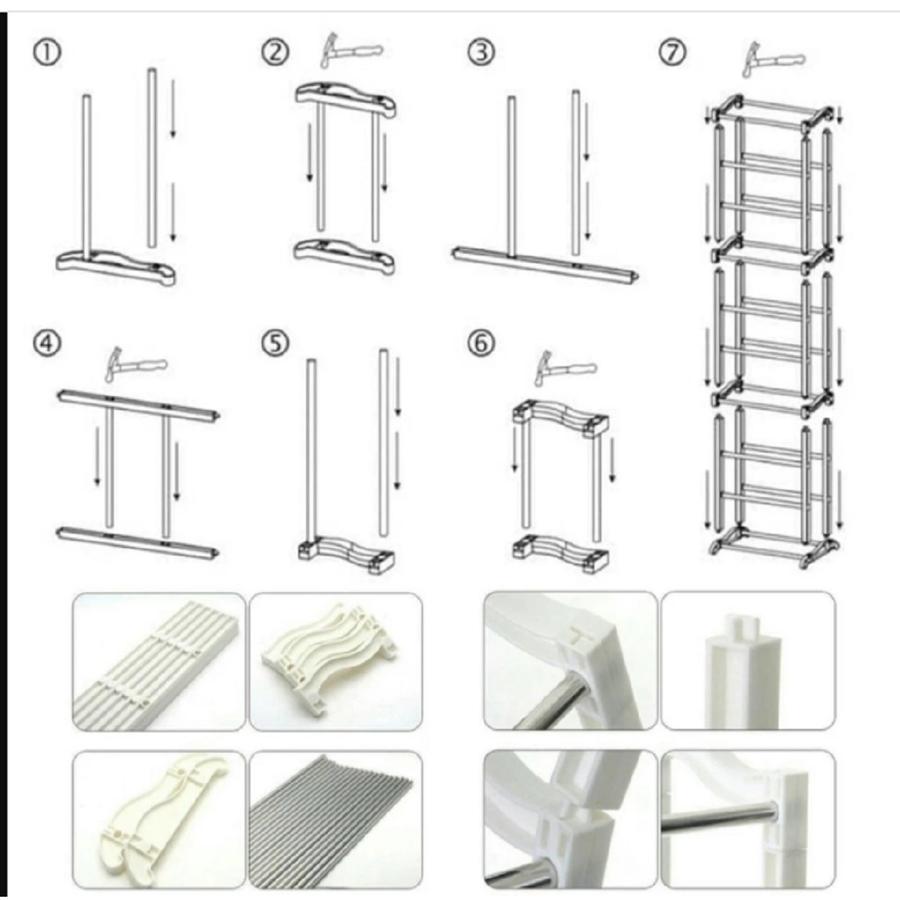 ①
②
③
⑦
④
⑤
⑥